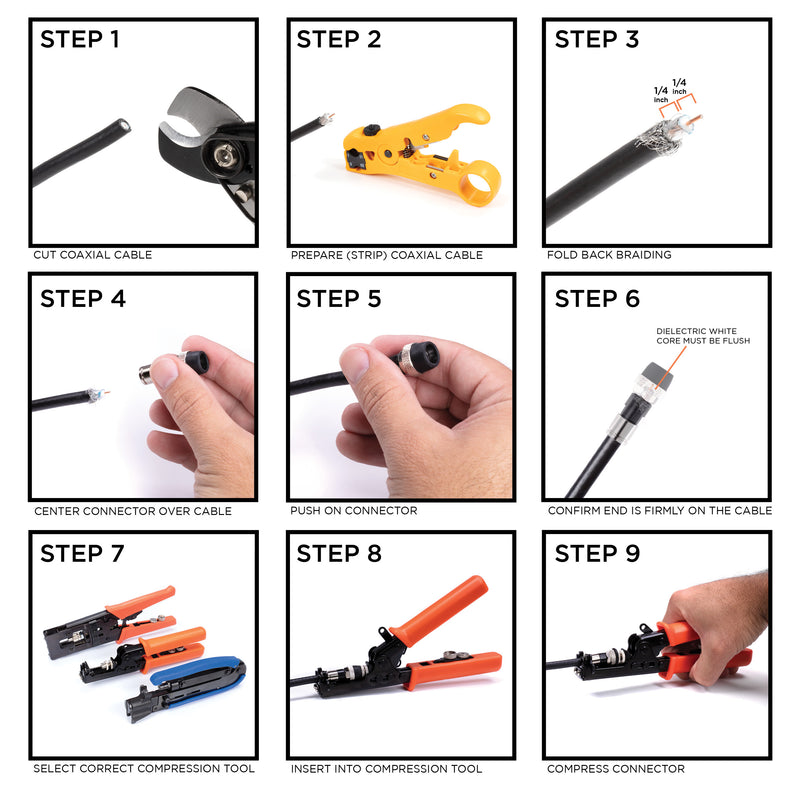 STEP 1

CUT COAXIAL CABLE

STEP 2

PREPARE (STRIP) COAXIAL CABLE

STEP 3

1/4 inch 1/4 inch

FOLD BACK BRAIDING

STEP 4

CENTER CONNECTOR OVER CABLE

STEP 5

PUSH ON CONNECTOR

STEP 6

DIELECTRIC WHITE CORE MUST BE FLUSH

CONFIRM END IS FIRMLY ON THE CABLE

STEP 7

SELECT CORRECT COMPRESSION TOOL

STEP 8

INSERT INTO COMPRESSION TOOL

STEP 9

COMPRESS CONNECTOR